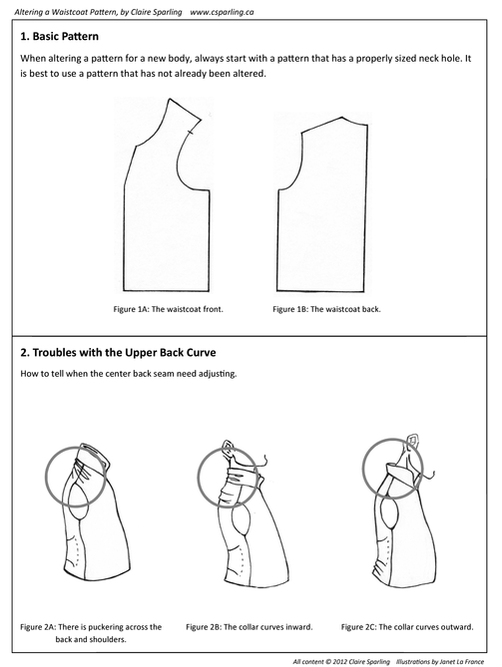 Altering a Waistcoat Pattern, by Claire Sparling www.csparling.ca

1. Basic Pattern

When altering a pattern for a new body, always start with a pattern that has a properly sized neck hole. It is best to use a pattern that has not already been altered.

Figure 1A: The waistcoat front.

Figure 1B: The waistcoat back.

2. Troubles with the Upper Back Curve

How to tell when the center back seam need adjusting.

Figure 2A: There is puckering across the back and shoulders.

Figure 2B: The collar curves inward.

Figure 2C: The collar curves outward.

All content © 2012 Claire Sparling Illustrations by Janet La France